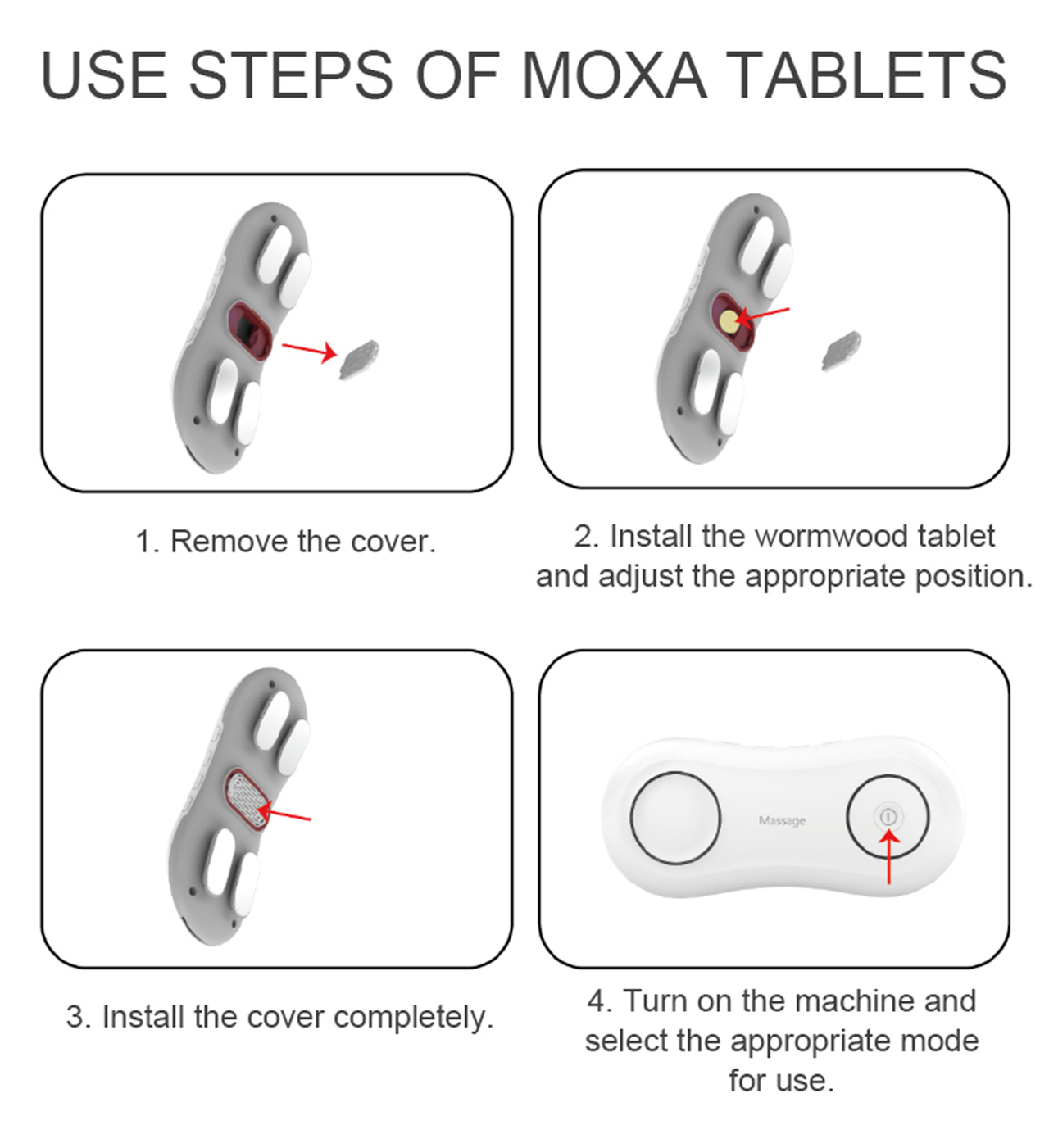 USE STEPS OF MOXA TABLETS

1. Remove the cover.

2. Install the wormwood tablet and adjust the appropriate position.

3. Install the cover completely.

Massage

4. Turn on the machine and select the appropriate mode for use.